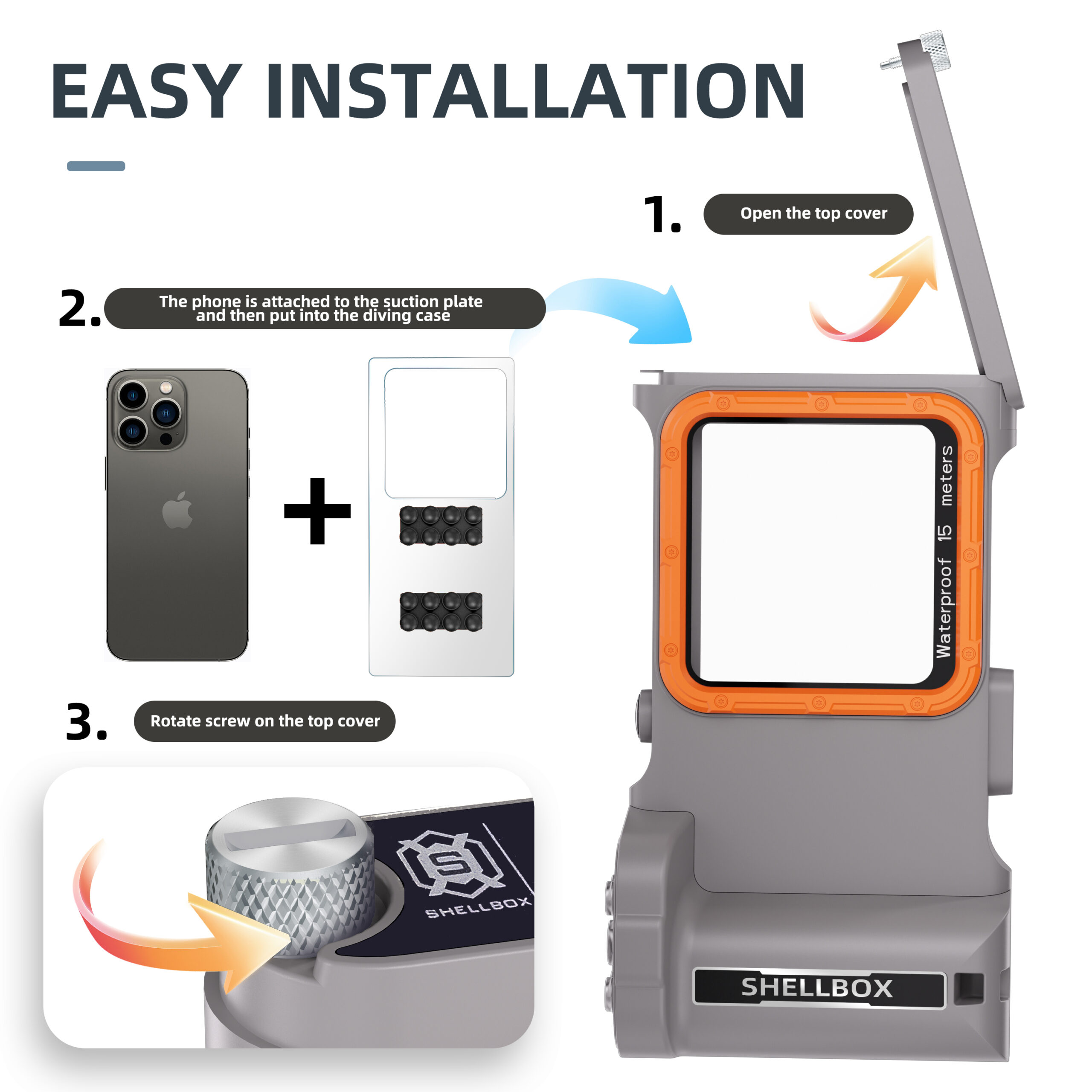 EASY INSTALLATION

1. Open the top cover

2. The phone is attached to the suction plate and then put into the diving case

+

Waterproof 15 meters

3. Rotate screw on the top cover

SHELLBOX

SHELLBOX